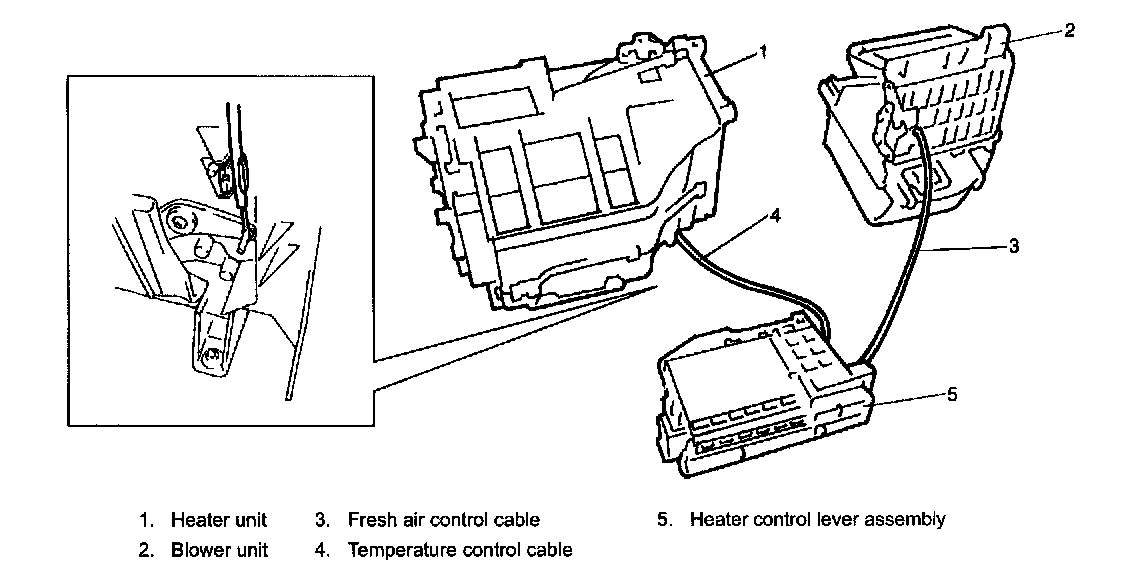 1
2
4
3
5

1. Heater unit
2. Blower unit
3. Fresh air control cable
4. Temperature control cable
5. Heater control lever assembly