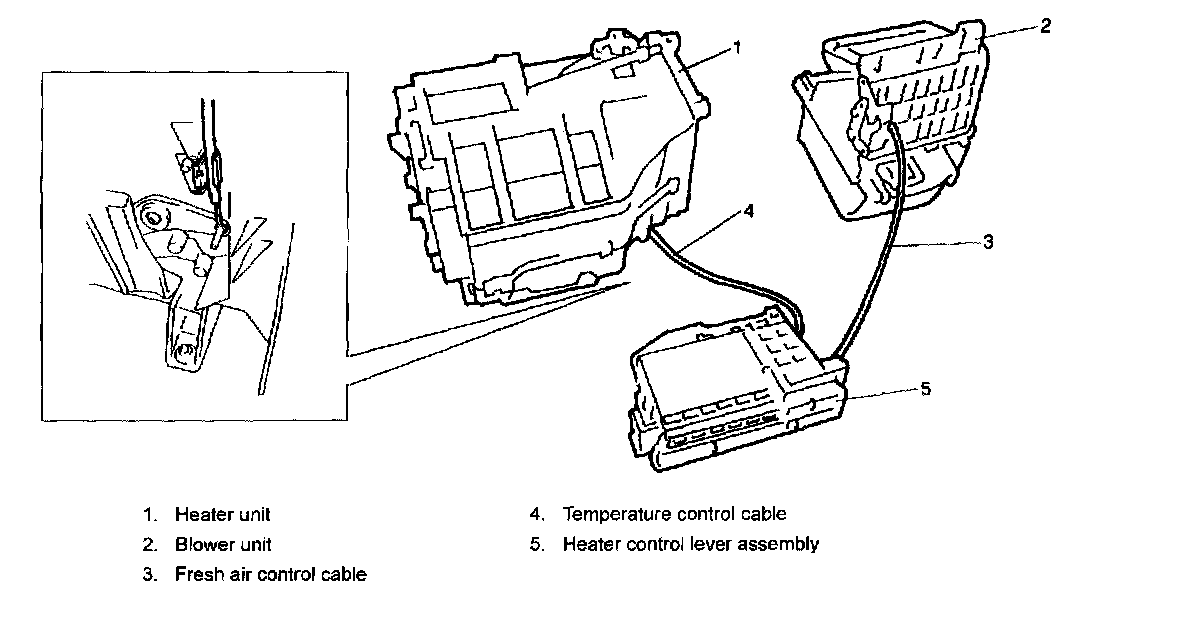 1
2
4
3
5

1. Heater unit
2. Blower unit
3. Fresh air control cable

4. Temperature control cable
5. Heater control lever assembly