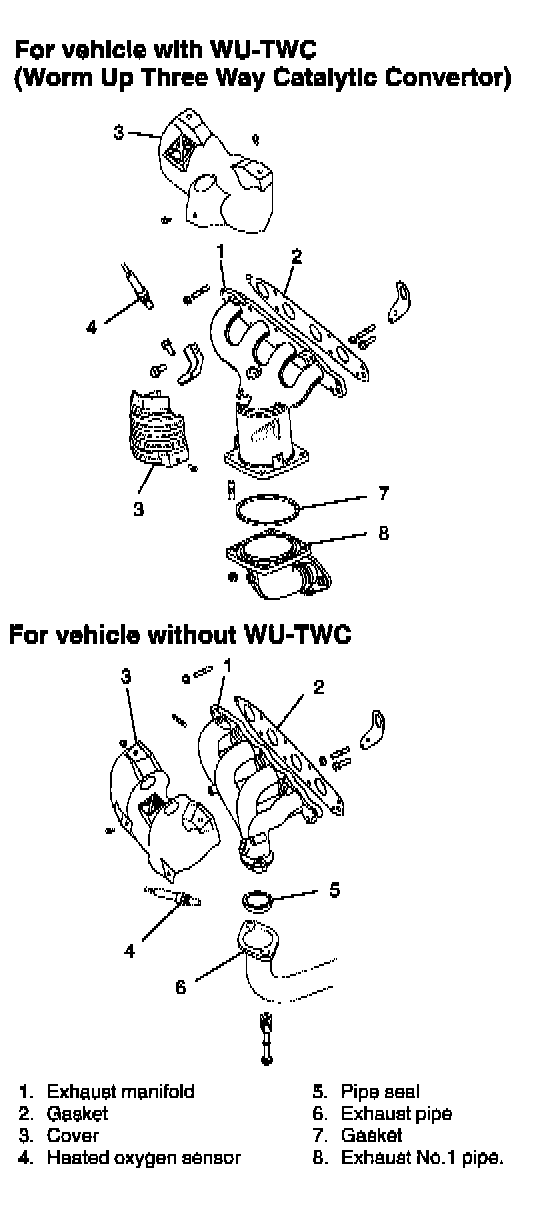 For vehicle with WU-TWC
(Worm Up Three Way Catalytic Convertor)

3
1
2
4
3
7
8

For vehicle without WU-TWC

3
1
2
5
4
6

1. Exhaust manifold
2. Gasket
3. Cover
4. Heated oxygen sensor

5. Pipe seal
6. Exhaust pipe
7. Gasket
8. Exhaust No.1 pipe.