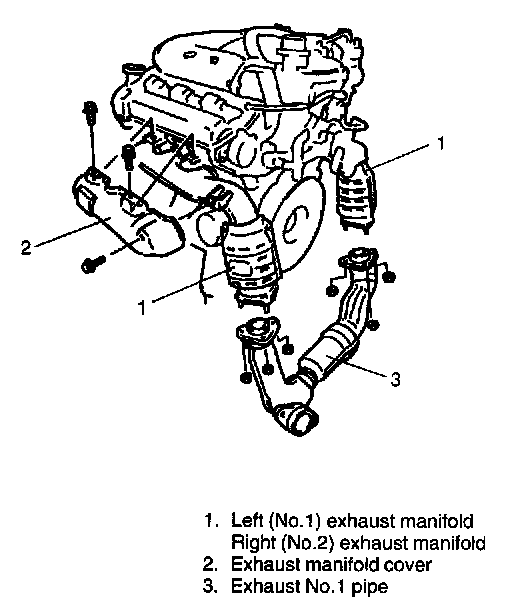 1

2

1

3

1. Left (No.1) exhaust manifold
Right (No.2) exhaust manifold
2. Exhaust manifold cover
3. Exhaust No.1 pipe