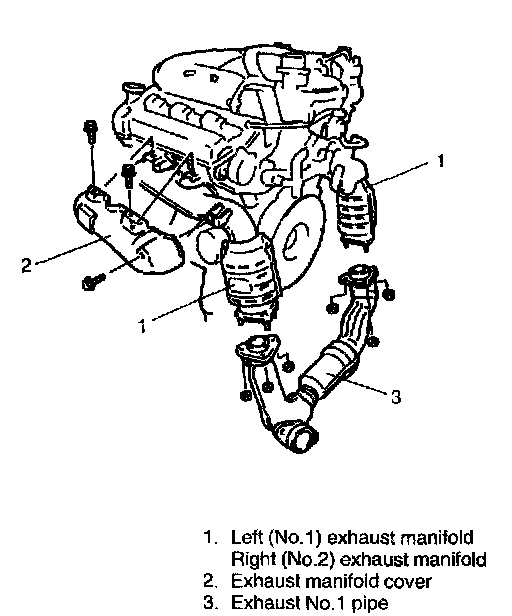 1

2

1

3

1. Left (No.1) exhaust manifold
Right (No.2) exhaust manifold
2. Exhaust manifold cover
3. Exhaust No.1 pipe