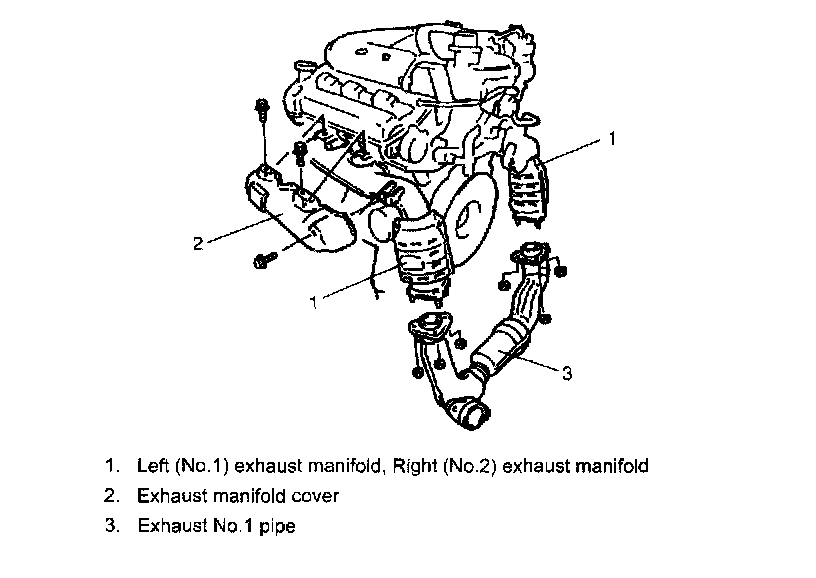 1

2

1

3

1. Left (No.1) exhaust manifold, Right (No.2) exhaust manifold
2. Exhaust manifold cover
3. Exhaust No.1 pipe