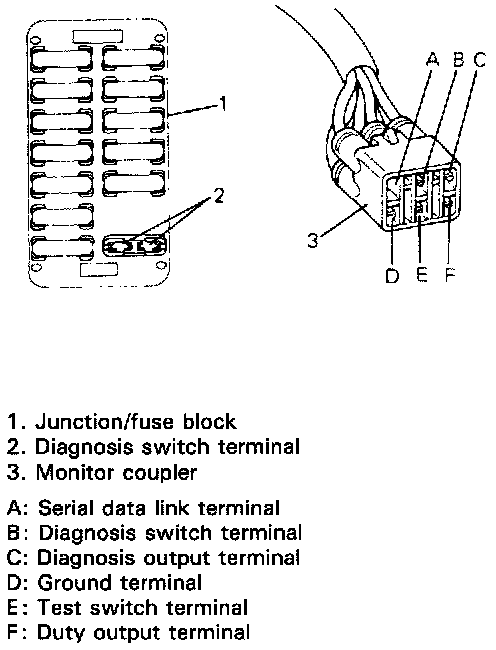 1

2

A B C

3

D E F

1. Junction/fuse block
2. Diagnosis switch terminal
3. Monitor coupler

A: Serial data link terminal
B: Diagnosis switch terminal
C: Diagnosis output terminal
D: Ground terminal
E: Test switch terminal
F: Duty output terminal