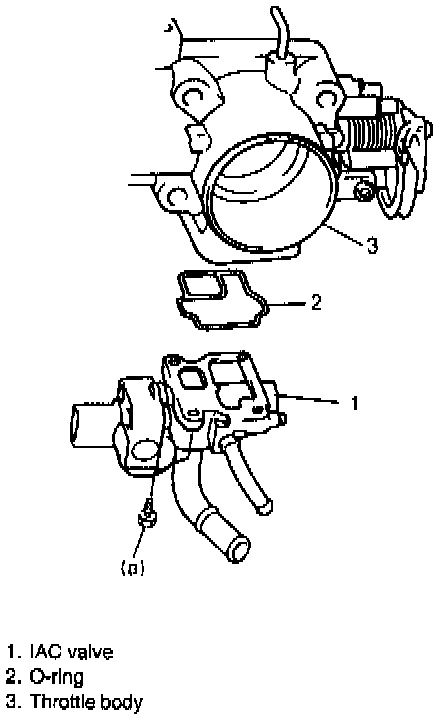 3

2

1

(a)

1. IAC valve
2. O-ring
3. Throttle body