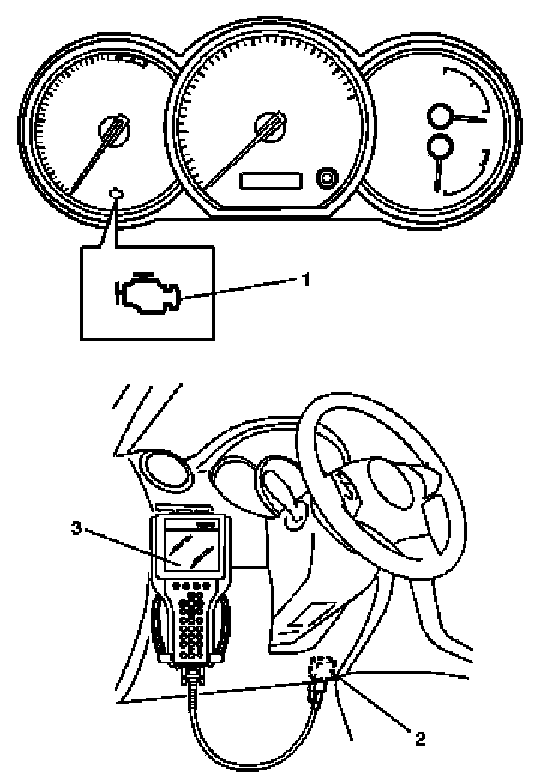 1

3

2