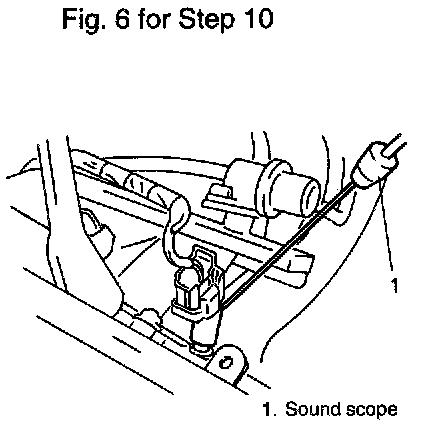 Fig. 6 for Step 10

1

1. Sound scope