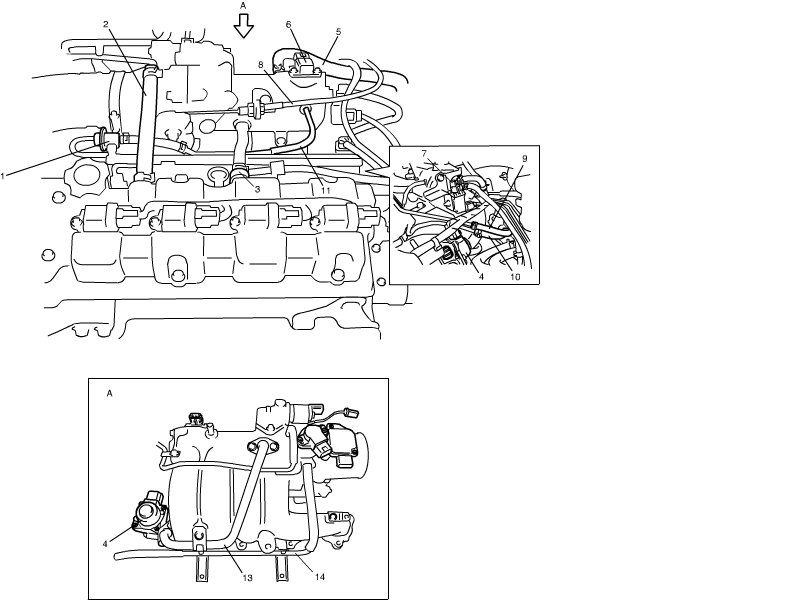 A
2
6
5
8
1
3
11
7
9
4
10
A
4
13
14