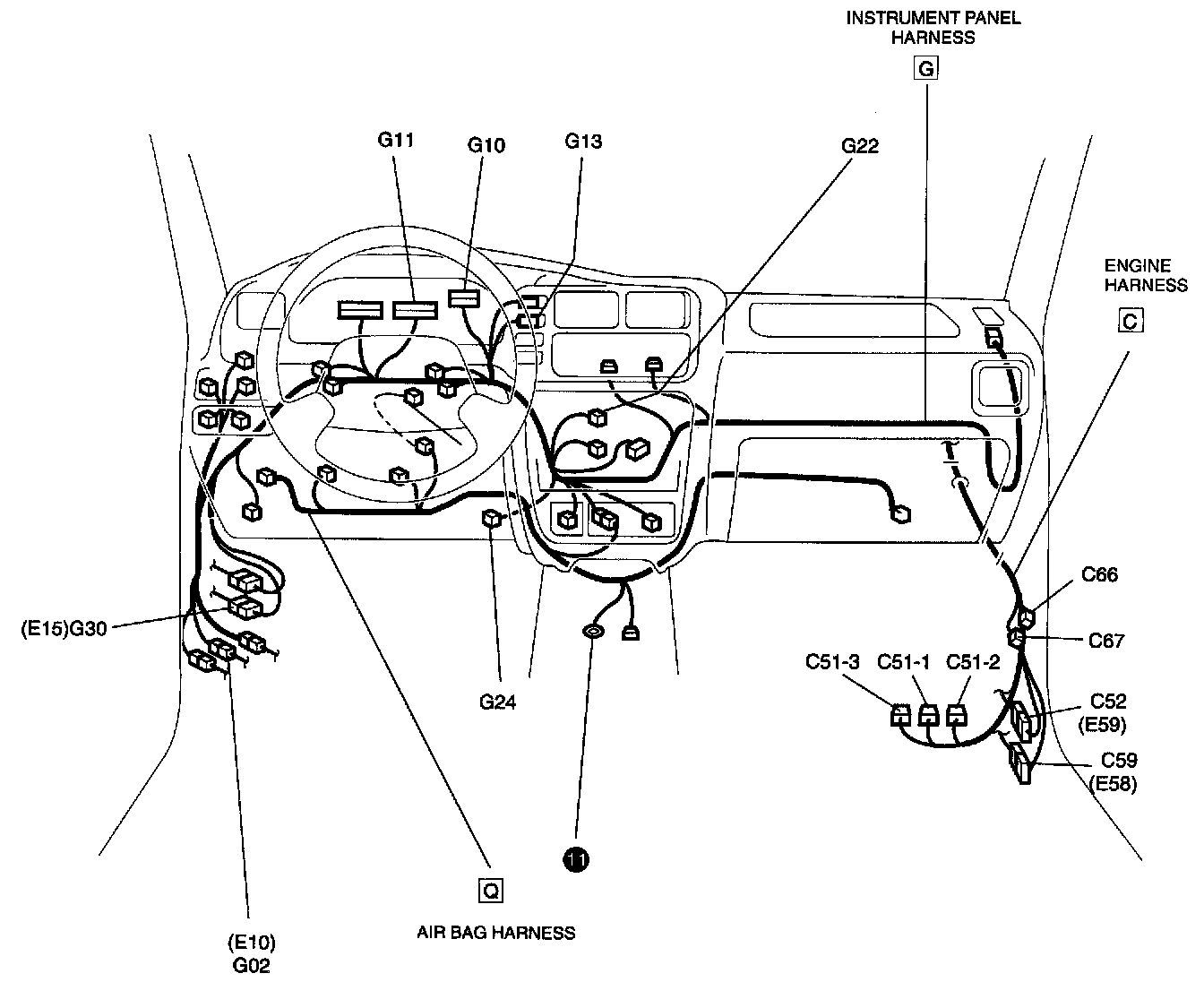 INSTRUMENT PANEL HARNESS
G

G11
G10
G13
G22

ENGINE HARNESS
C

C66
C67
C51-3
C51-1
C51-2
C52
(E59)
C59
(E58)

(E15)G30
G24
11
Q
AIR BAG HARNESS
(E10)
G02