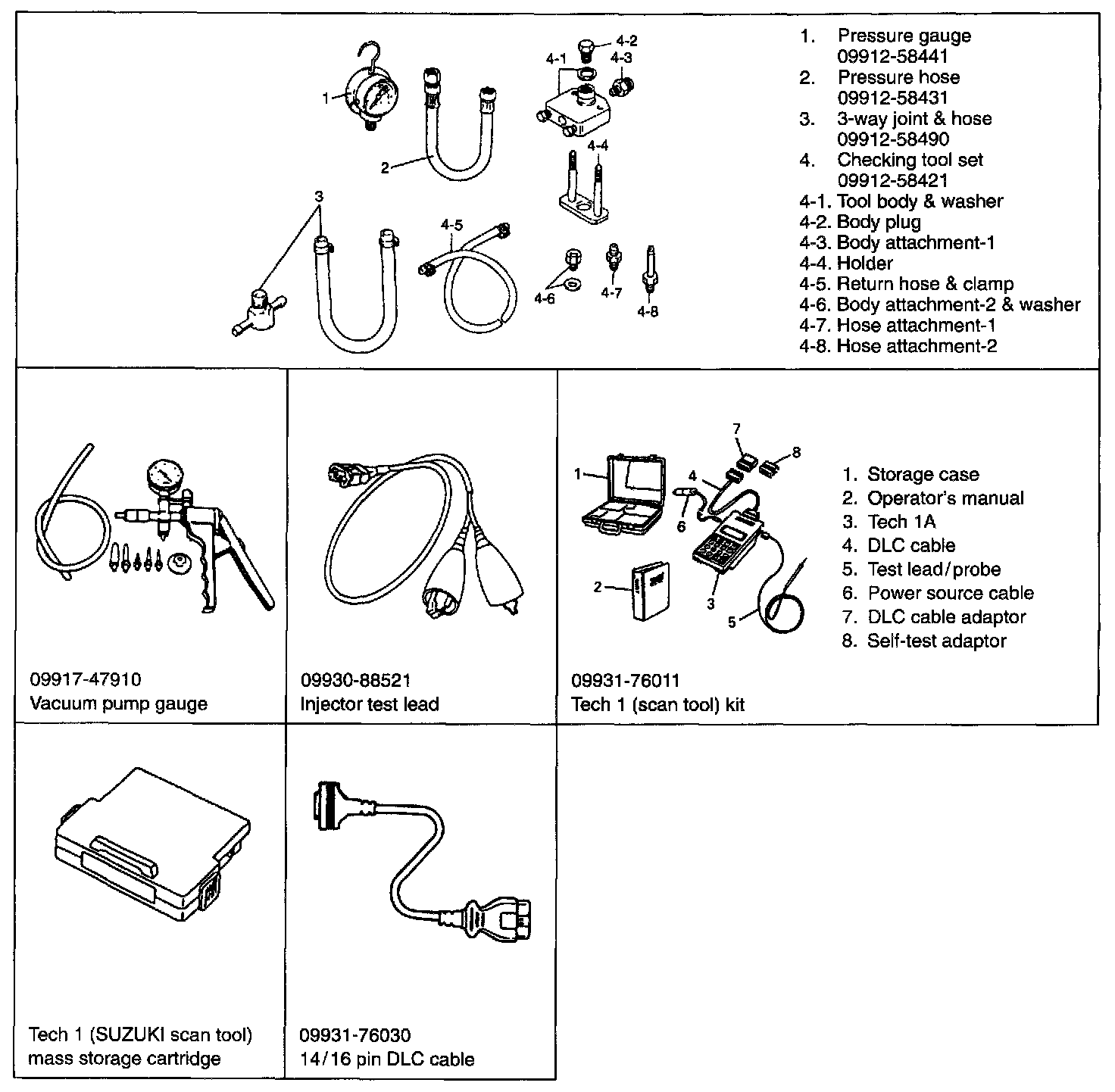 1
2
3
4-1
4-2
4-3
4-4
4-5
4-6
4-7
4-8

1. Pressure gauge 09912-58441
2. Pressure hose 09912-58431
3. 3-way joint & hose 09912-58490
4. Checking tool set 09912-58421
4-1. Tool body & washer
4-2. Body plug
4-3. Body attachment-1
4-4. Holder
4-5. Return hose & clamp
4-6. Body attachment-2 & washer
4-7. Hose attachment-1
4-8. Hose attachment-2

09917-47910
Vacuum pump gauge

09930-88521
Injector test lead

1
2
3
4
5
6
7
8

1. Storage case
2. Operator's manual
3. Tech 1A
4. DLC cable
5. Test lead/probe
6. Power source cable
7. DLC cable adaptor
8. Self-test adaptor

09931-76011
Tech 1 (scan tool) kit

Tech 1 (SUZUKI scan tool) mass storage cartridge

09931-76030
14/16 pin DLC cable