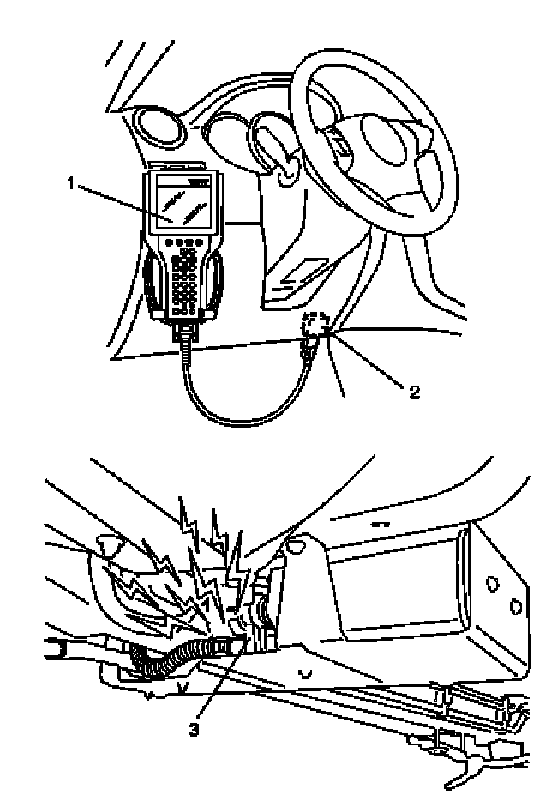 1
2
3