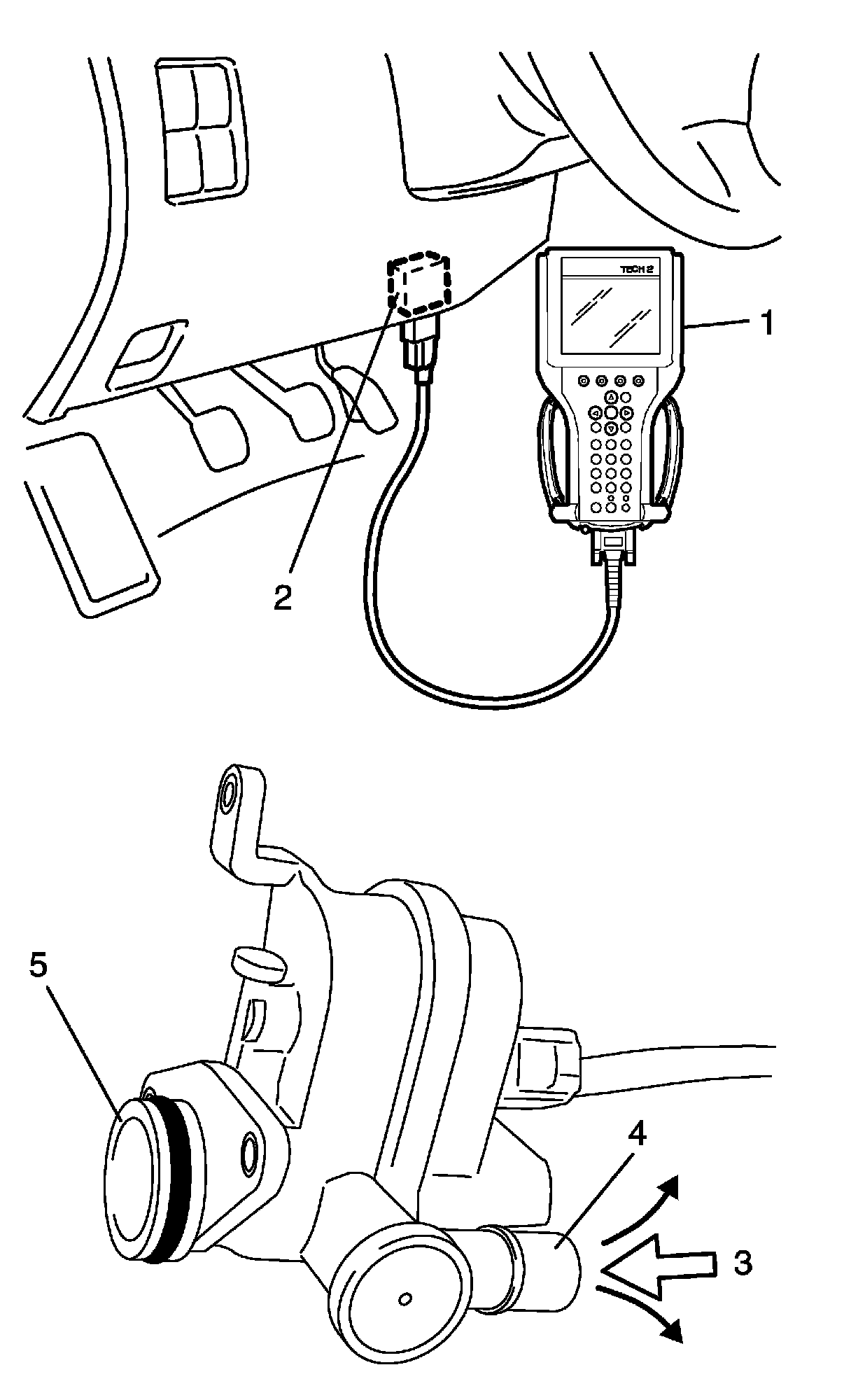 TECH 2
1
2
5
4
3