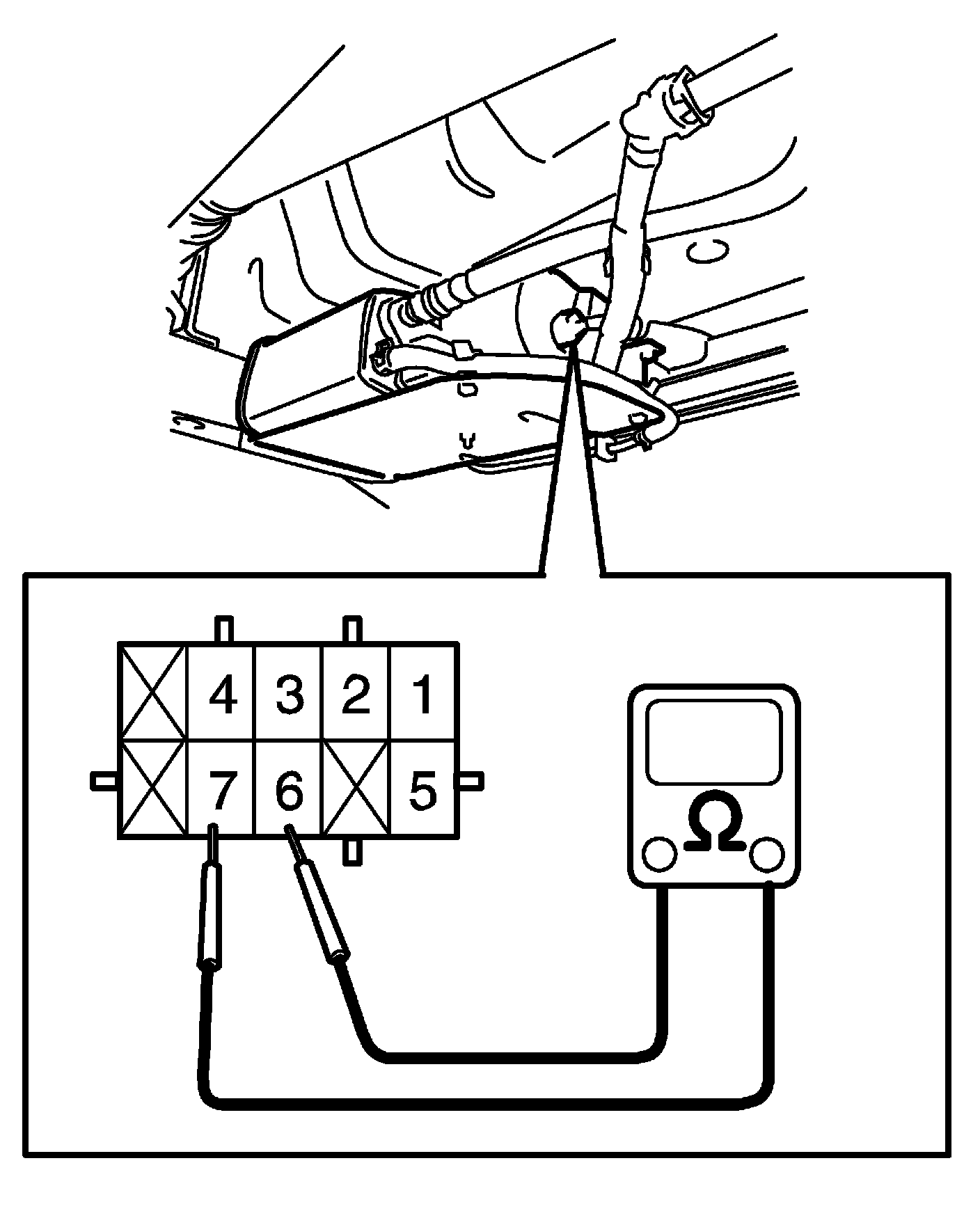 4 3 2 1
7 6 5
Ω