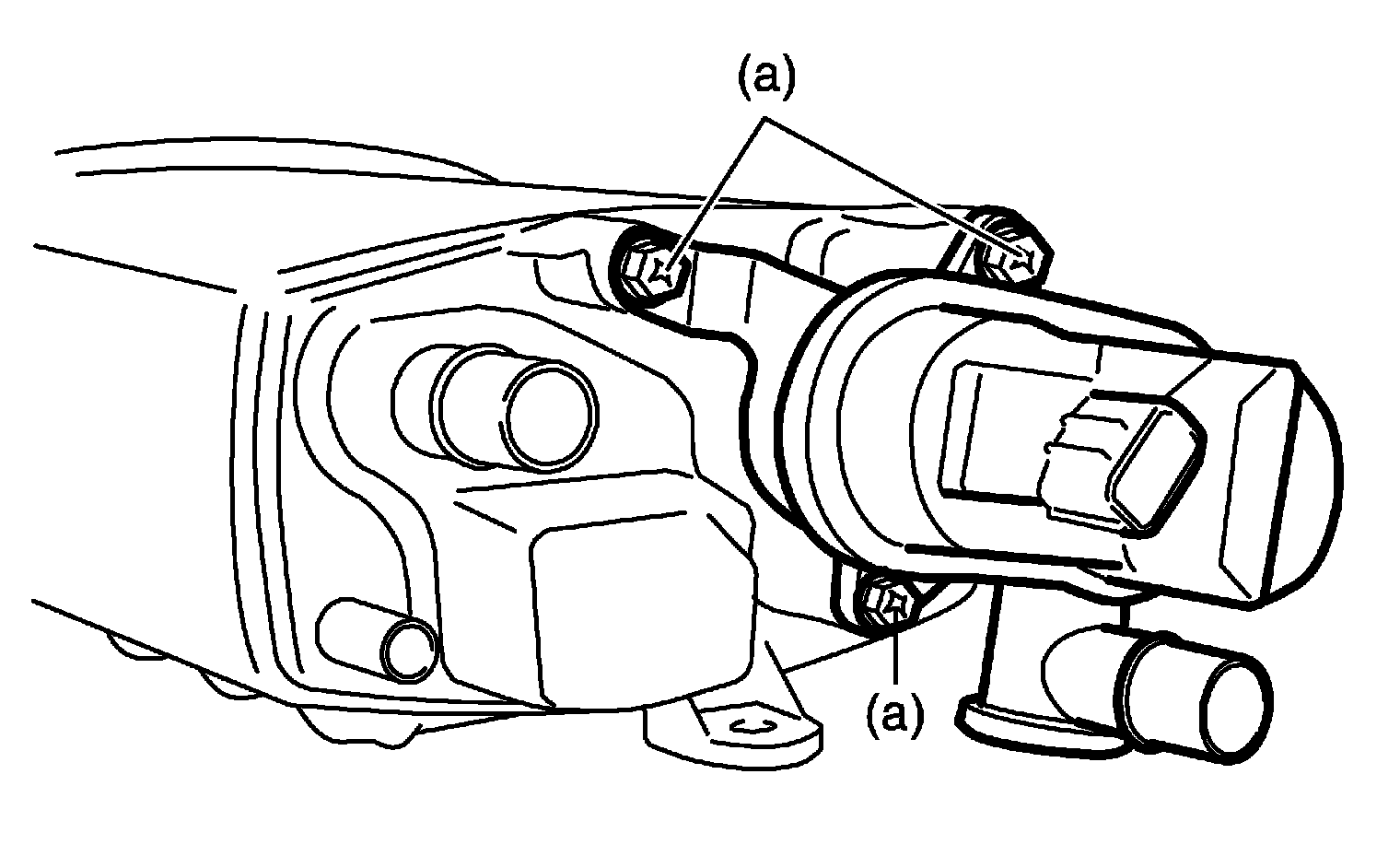 (a)

(a)