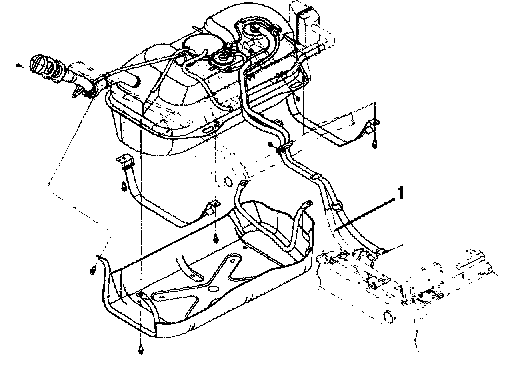 1