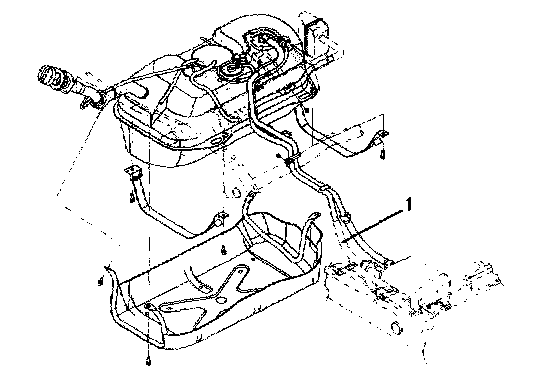 1