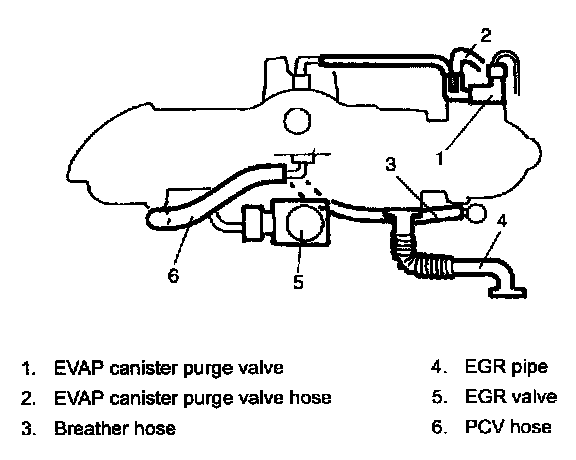 2
1
3
4
6
5

1. EVAP canister purge valve
2. EVAP canister purge valve hose
3. Breather hose

4. EGR pipe
5. EGR valve
6. PCV hose