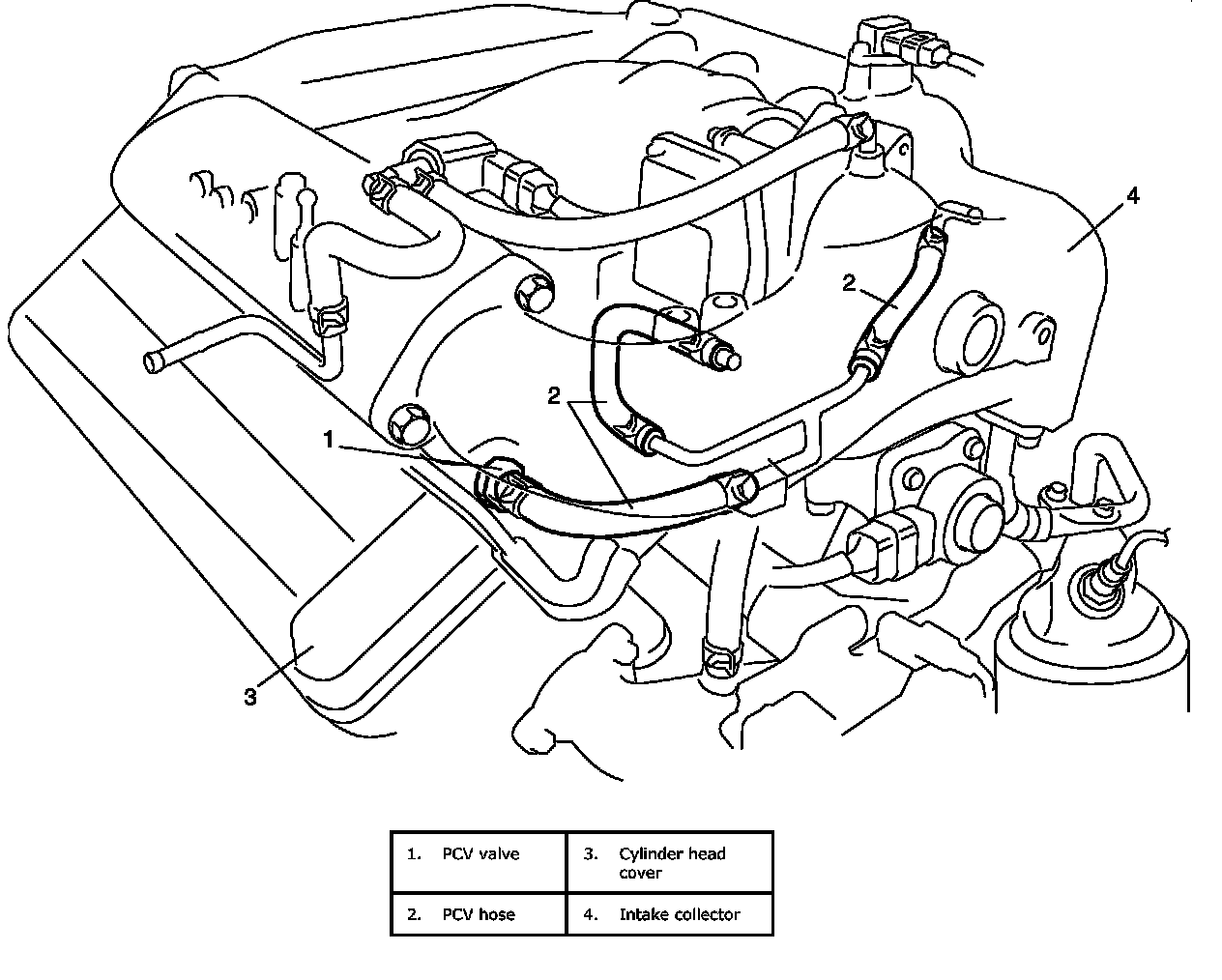 4

2

2

1

3

| 1. PCV valve | 3. Cylinder head cover |
|---|---|
| 2. PCV hose | 4. Intake collector |