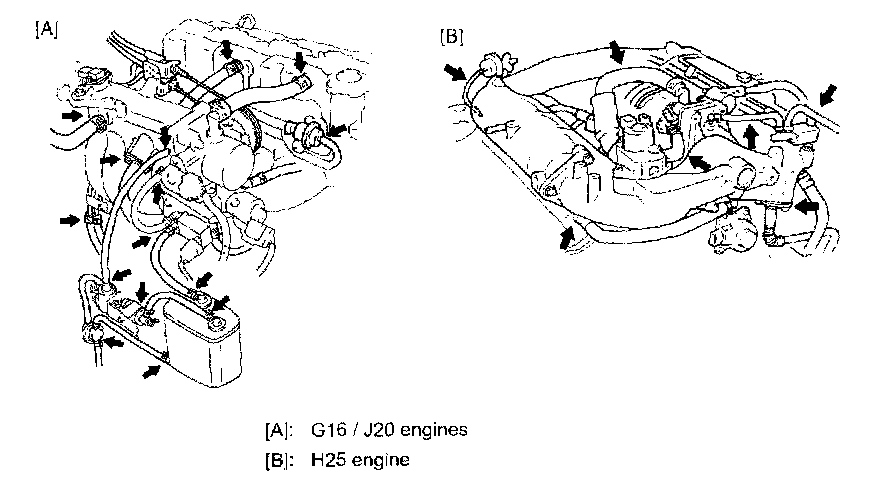 [A]

[B]

[A]: G16 / J20 engines

[B]: H25 engine