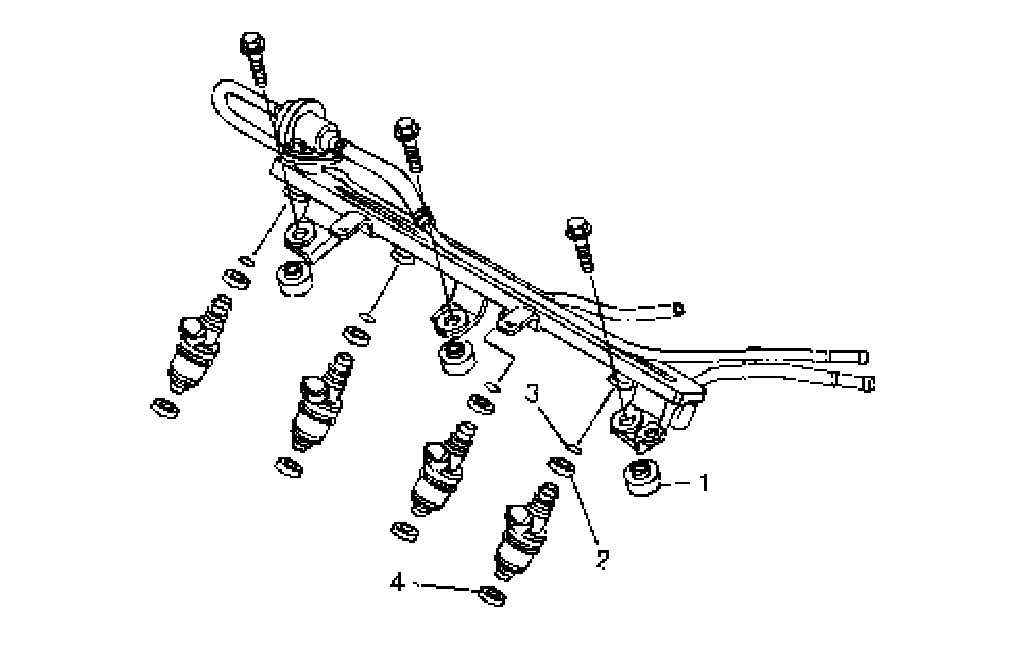 3
1
2
4