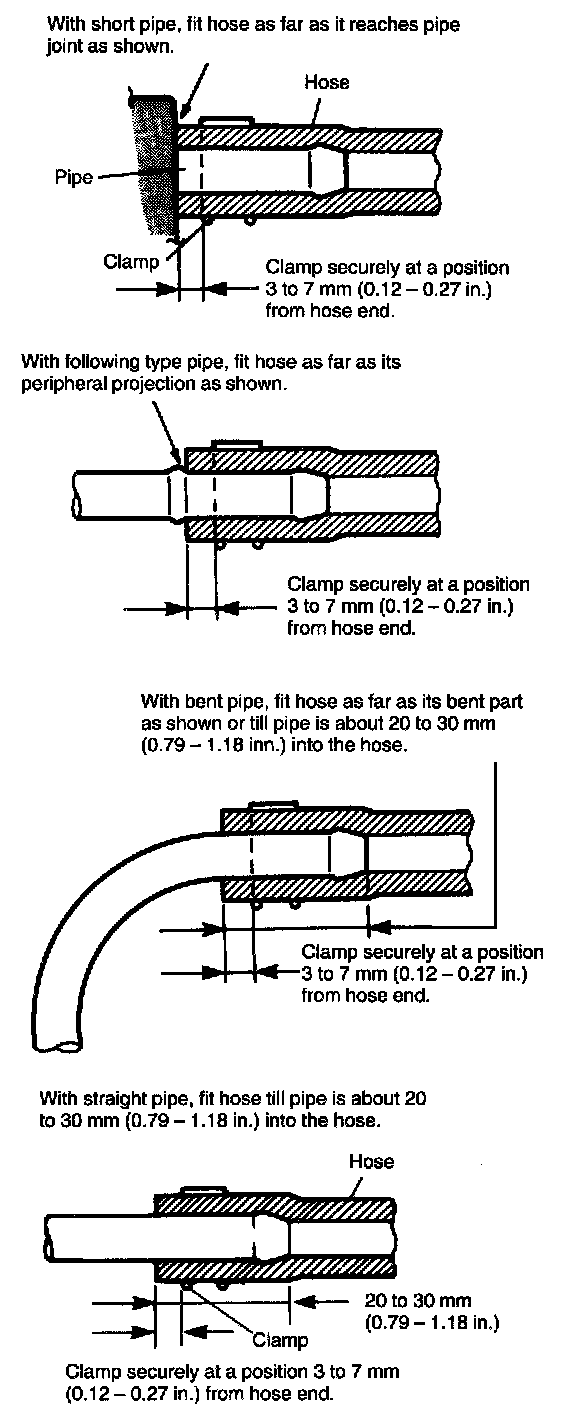 With short pipe, fit hose as far as it reaches pipe joint as shown.

Hose

Pipe

Clamp

Clamp securely at a position 3 to 7 mm (0.12 – 0.27 in.) from hose end.

With following type pipe, fit hose as far as its peripheral projection as shown.

Clamp securely at a position 3 to 7 mm (0.12 – 0.27 in.) from hose end.

With bent pipe, fit hose as far as its bent part as shown or till pipe is about 20 to 30 mm (0.79 – 1.18 inn.) into the hose.

Clamp securely at a position 3 to 7 mm (0.12 – 0.27 in.) from hose end.

With straight pipe, fit hose till pipe is about 20 to 30 mm (0.79 – 1.18 in.) into the hose.

Hose

20 to 30 mm (0.79 – 1.18 in.)

Clamp

Clamp securely at a position 3 to 7 mm (0.12 – 0.27 in.) from hose end.