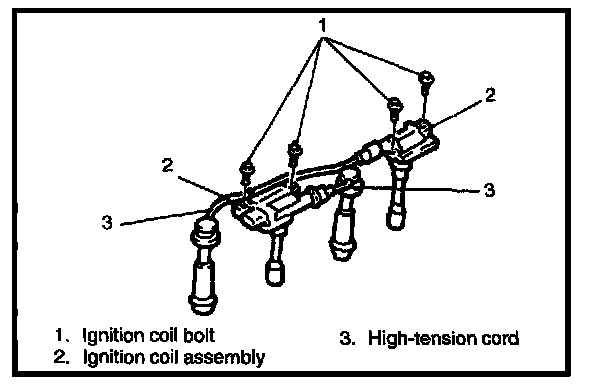 1

2

2

3

3

1. Ignition coil bolt
2. Ignition coil assembly

3. High-tension cord