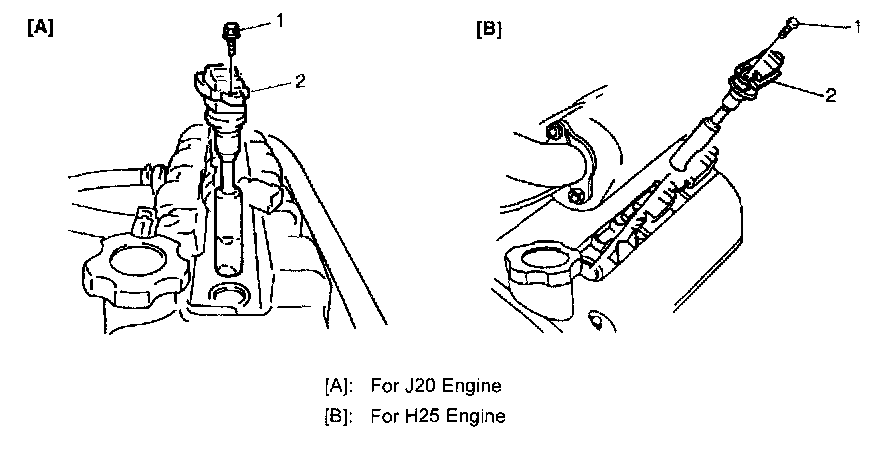 [A]

1

2

[B]

1

2

[A]: For J20 Engine
[B]: For H25 Engine