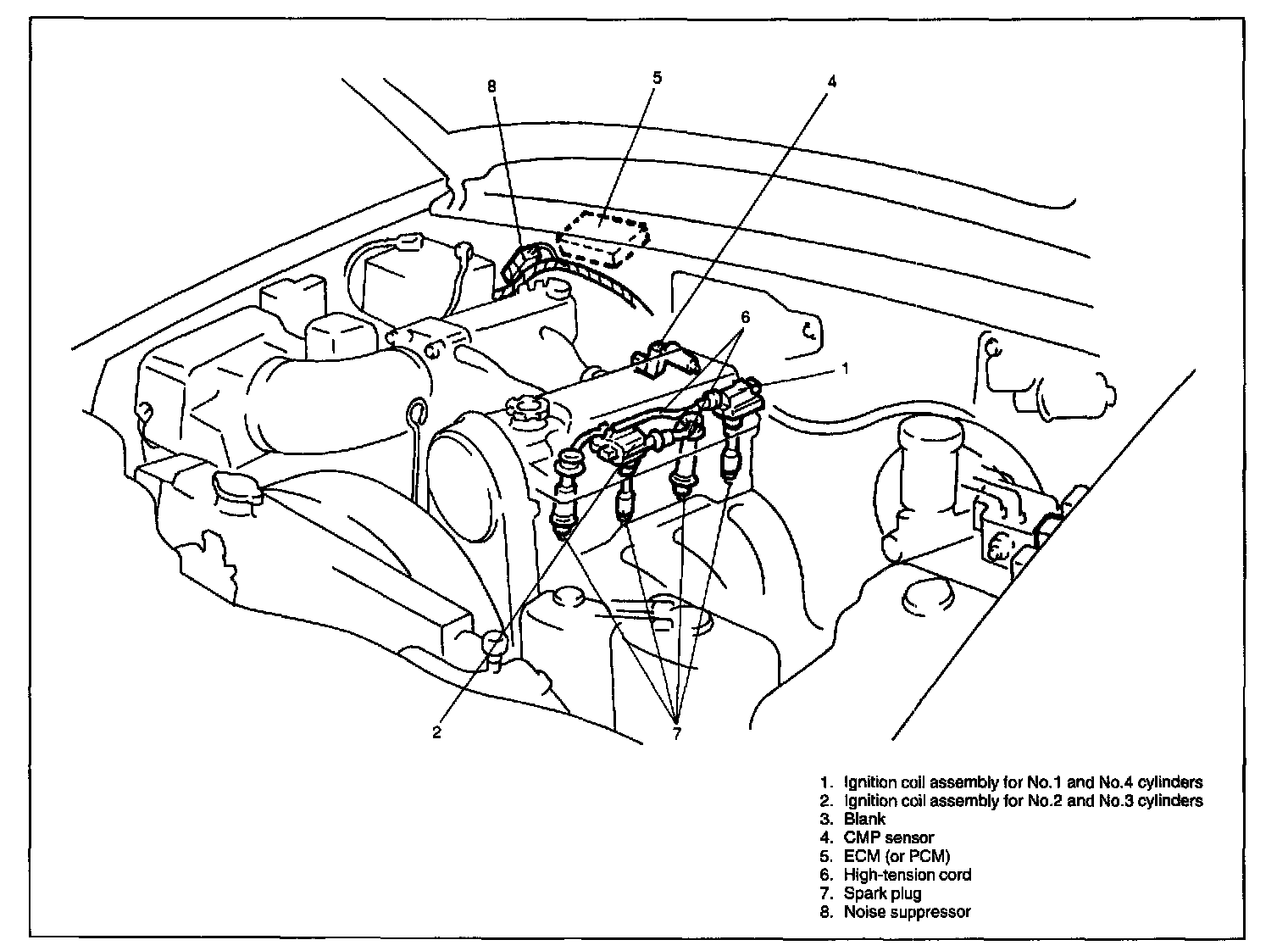 8
5
4
6
1
2
7

1. Ignition coil assembly for No.1 and No.4 cylinders
2. Ignition coil assembly for No.2 and No.3 cylinders
3. Blank
4. CMP sensor
5. ECM (or PCM)
6. High-tension cord
7. Spark plug
8. Noise suppressor