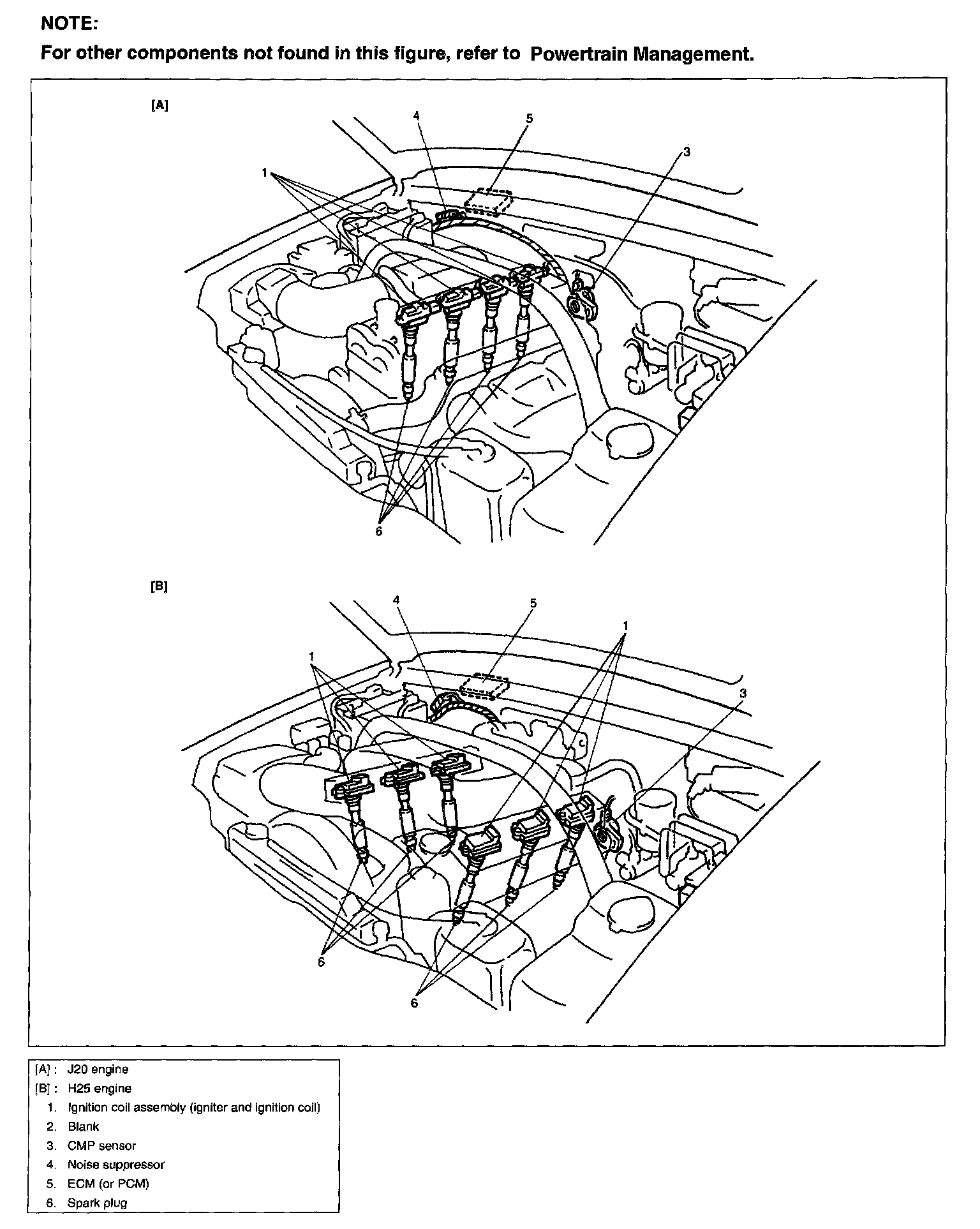 NOTE:
For other components not found in this figure, refer to Powertrain Management.

[A]

4

5

3

1

6

[B]

4

5

1

1

3

6

6

[A] : J20 engine
[B] : H25 engine
1. Ignition coil assembly (igniter and ignition coil)
2. Blank
3. CMP sensor
4. Noise suppressor
5. ECM (or PCM)
6. Spark plug