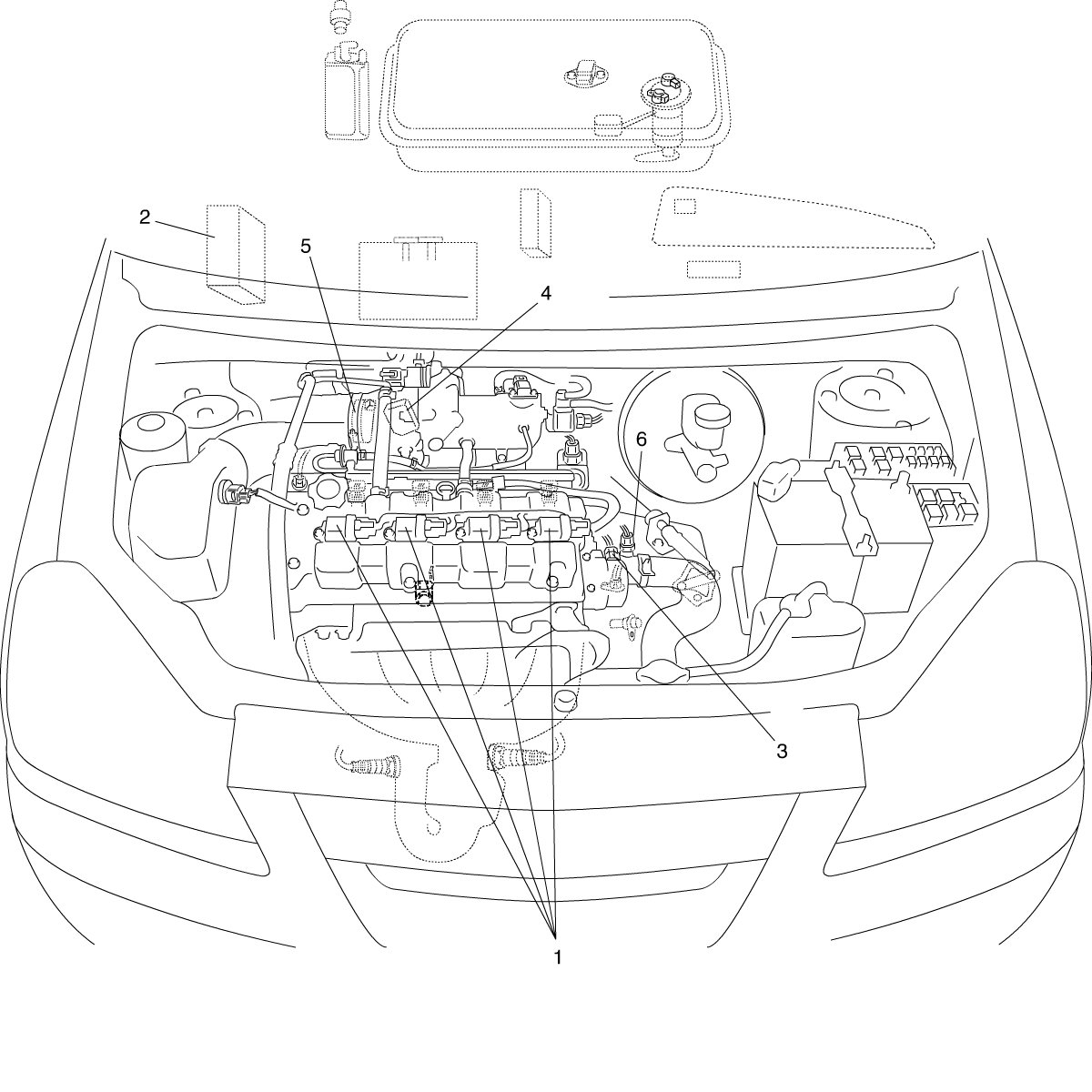 2
5
4
6
3
1