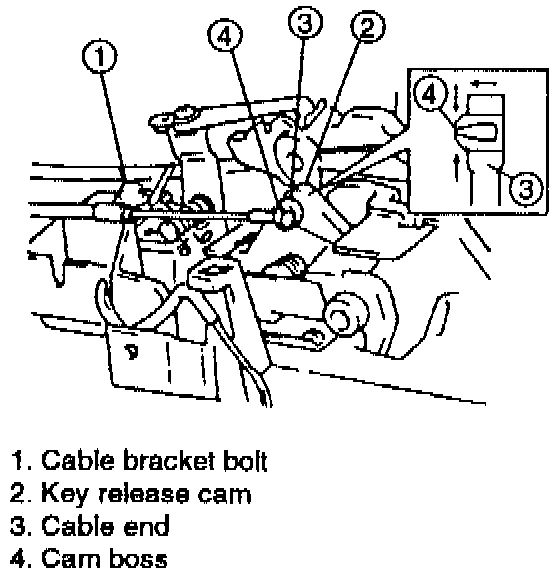 1
4
3
2
4
3

1. Cable bracket bolt
2. Key release cam
3. Cable end
4. Cam boss