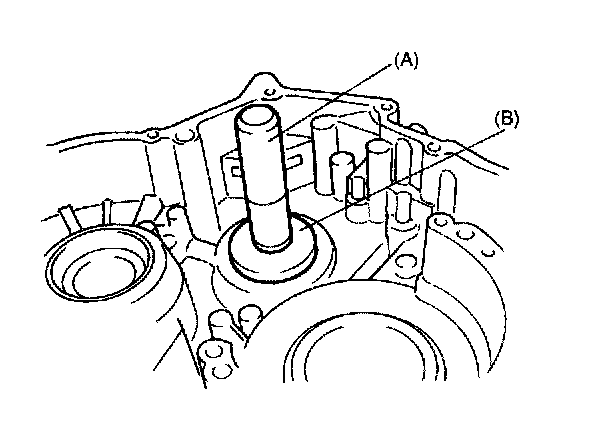 (A)
(B)