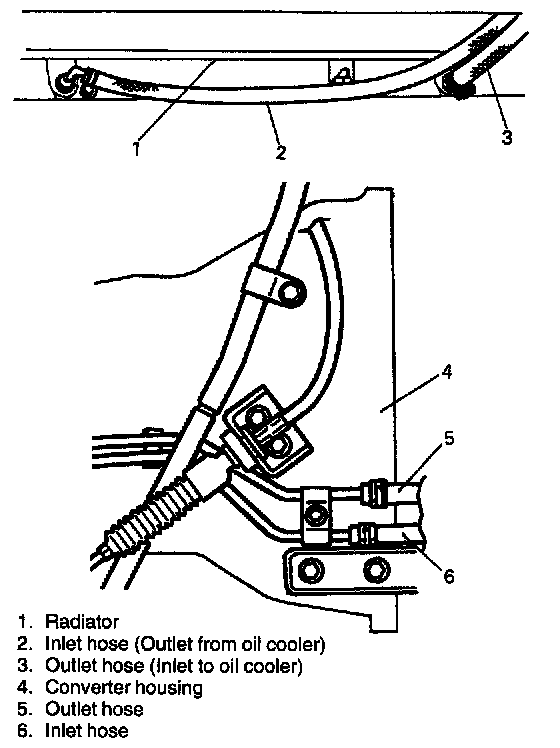 1
2
3
4
5
6

1. Radiator
2. Inlet hose (Outlet from oil cooler)
3. Outlet hose (Inlet to oil cooler)
4. Converter housing
5. Outlet hose
6. Inlet hose