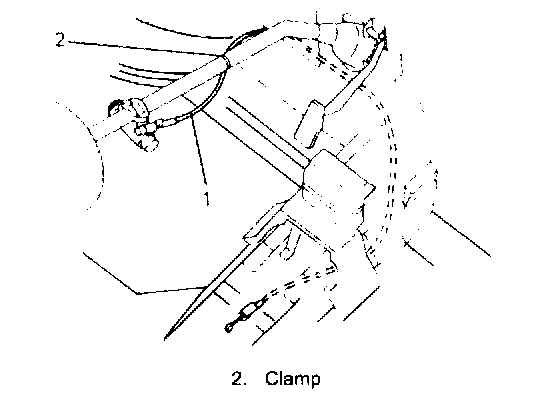 2

1

2. Clamp