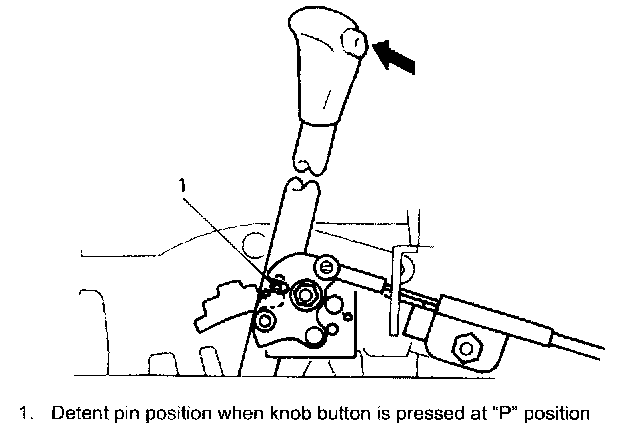 1

1. Detent pin position when knob button is pressed at "P" position