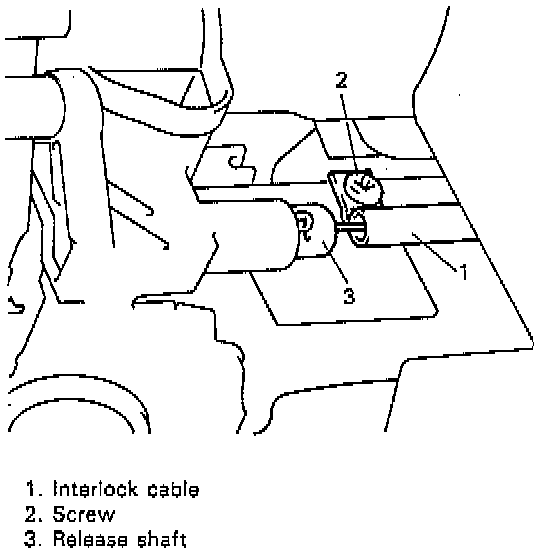 2

1

3

1. Interlock cable
2. Screw
3. Release shaft