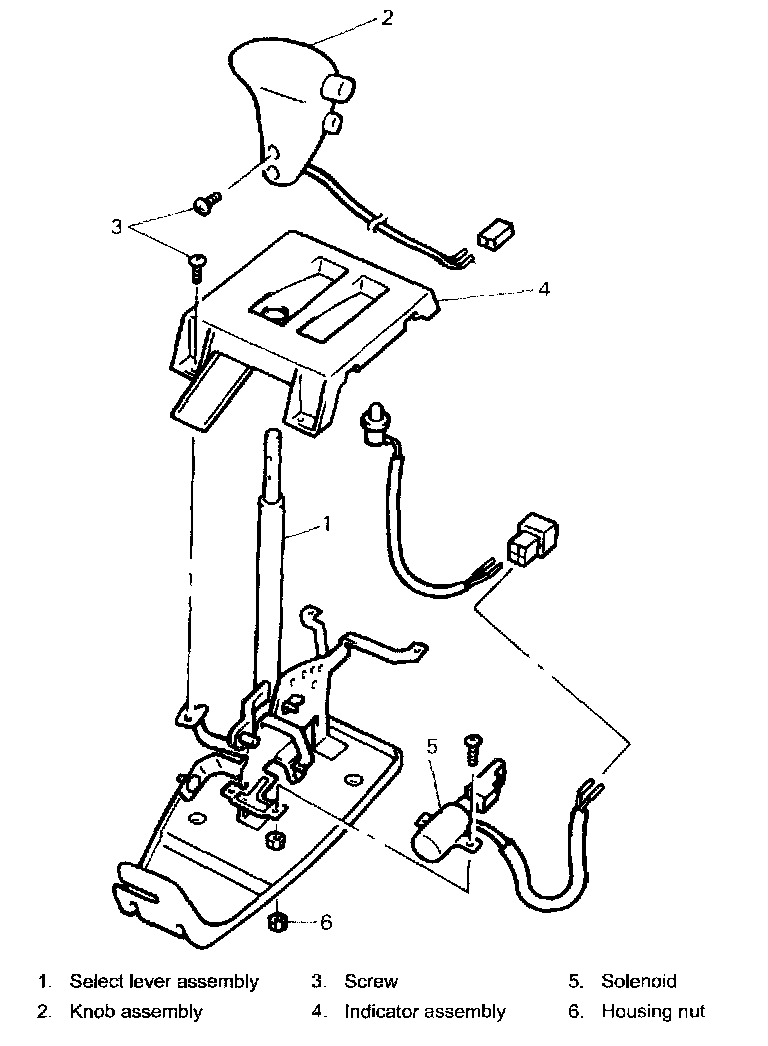 2
3
4
1
5
6

1. Select lever assembly
2. Knob assembly

3. Screw
4. Indicator assembly

5. Solenoid
6. Housing nut