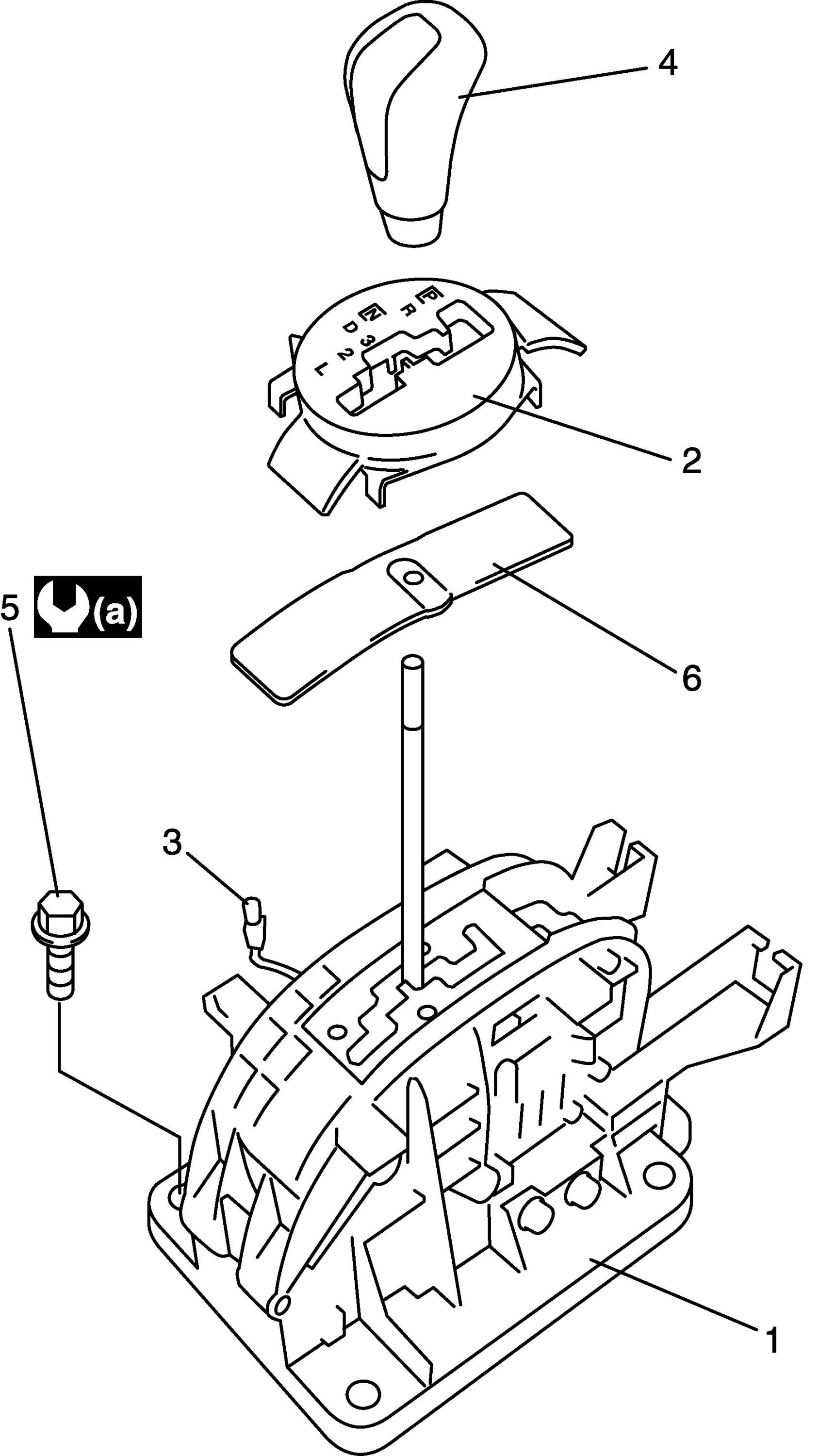 4
P
R
N
D
3
2
L
2
5 (a)
6
3
1