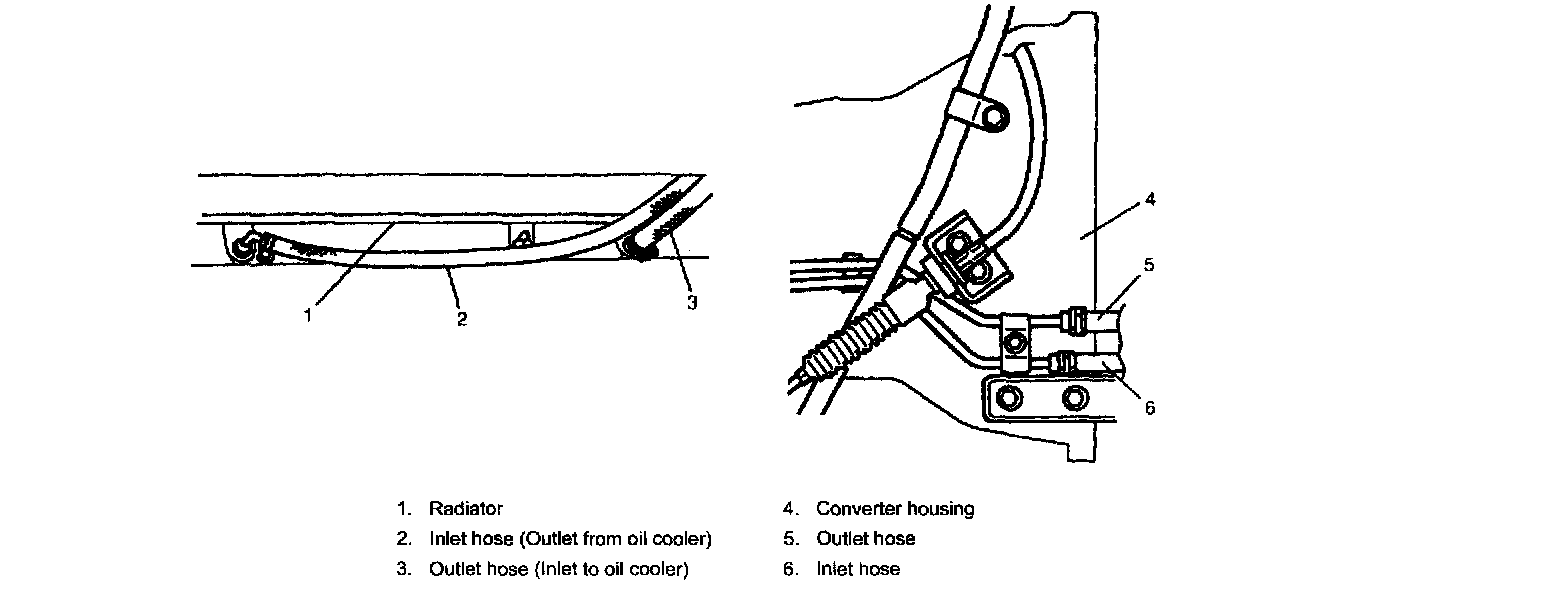 1

2

3

4

5

6

1. Radiator
2. Inlet hose (Outlet from oil cooler)
3. Outlet hose (Inlet to oil cooler)

4. Converter housing
5. Outlet hose
6. Inlet hose