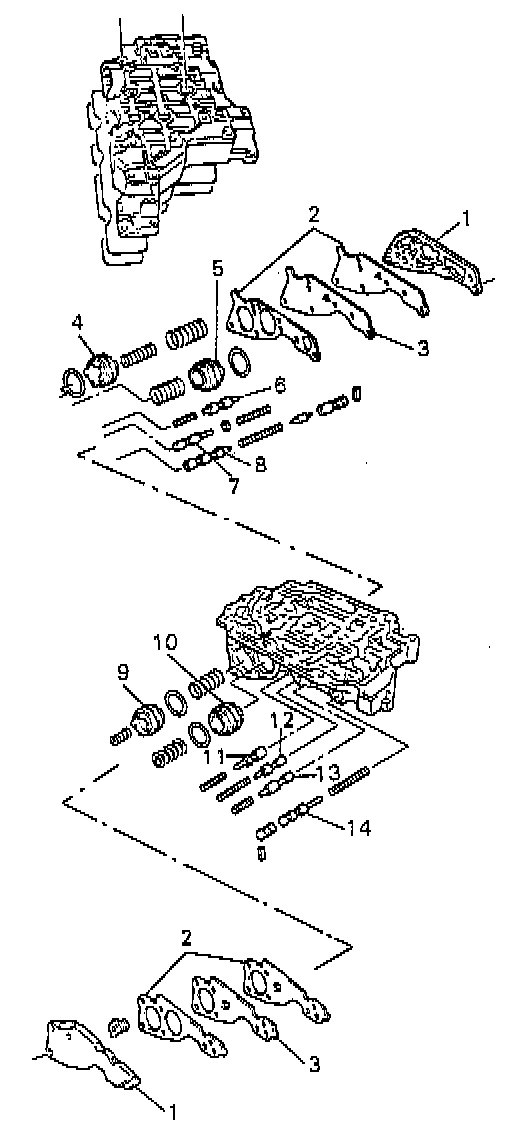 2
1
5
4
3
6
8
7
10
9
12
11
13
14
2
3
1