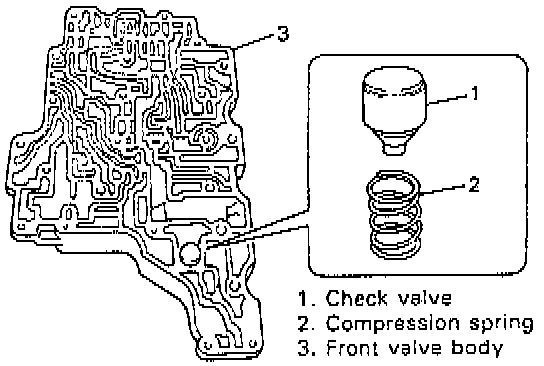 3

1

2

1. Check valve
2. Compression spring
3. Front valve body