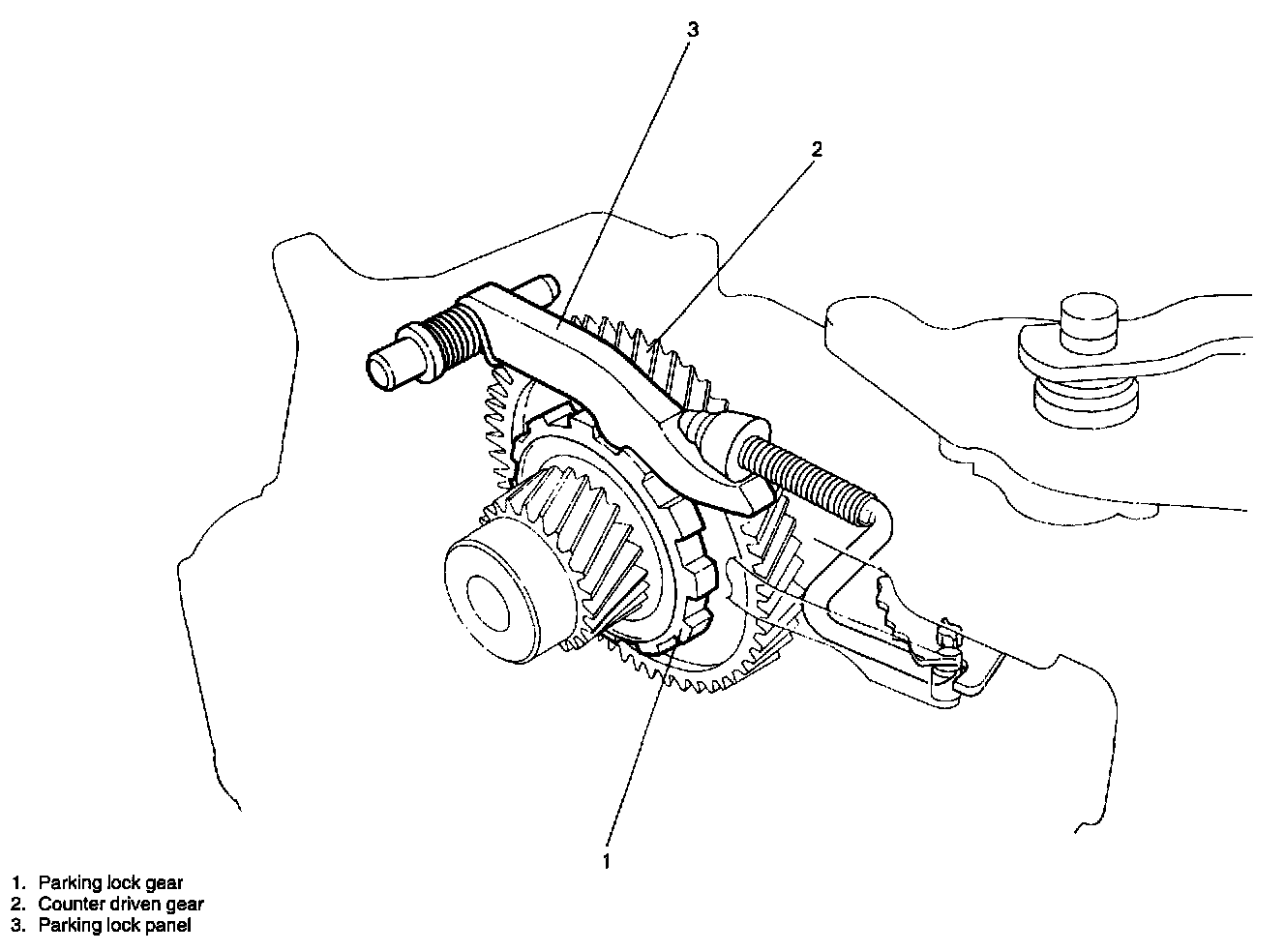 3
2
1
1. Parking lock gear
2. Counter driven gear
3. Parking lock panel