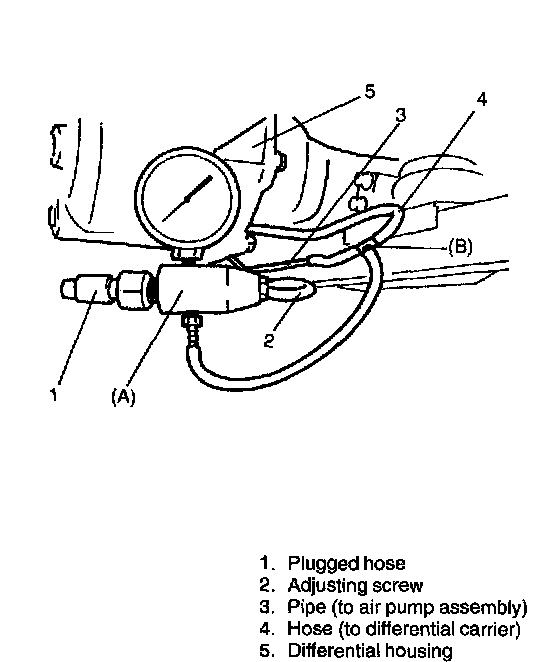 5
3
4
(B)
2
1
(A)

1. Plugged hose
2. Adjusting screw
3. Pipe (to air pump assembly)
4. Hose (to differential carrier)
5. Differential housing