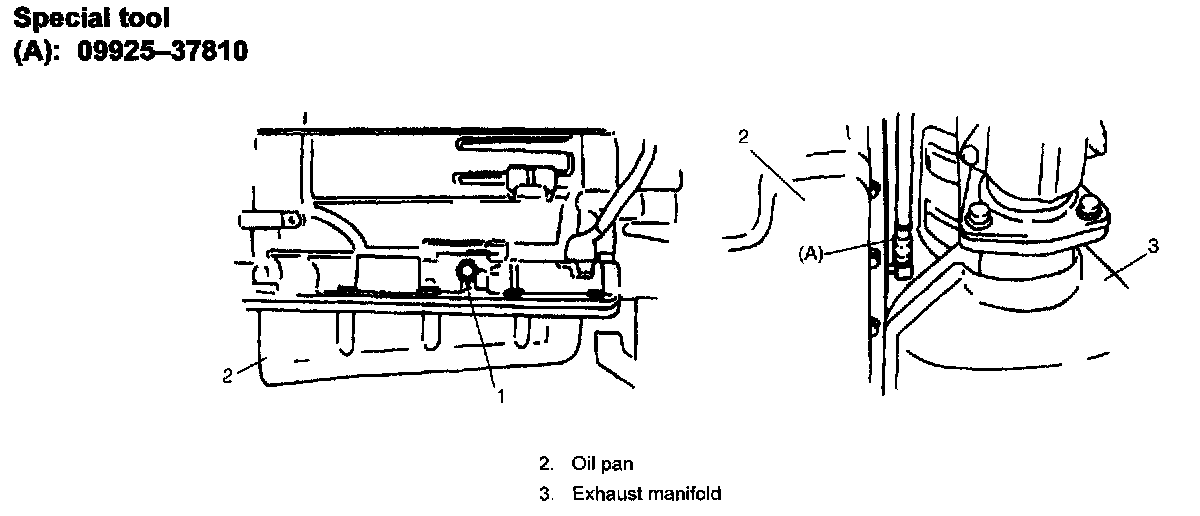 Special tool
(A): 09925–37810

2

1

2

(A)

3

2. Oil pan
3. Exhaust manifold