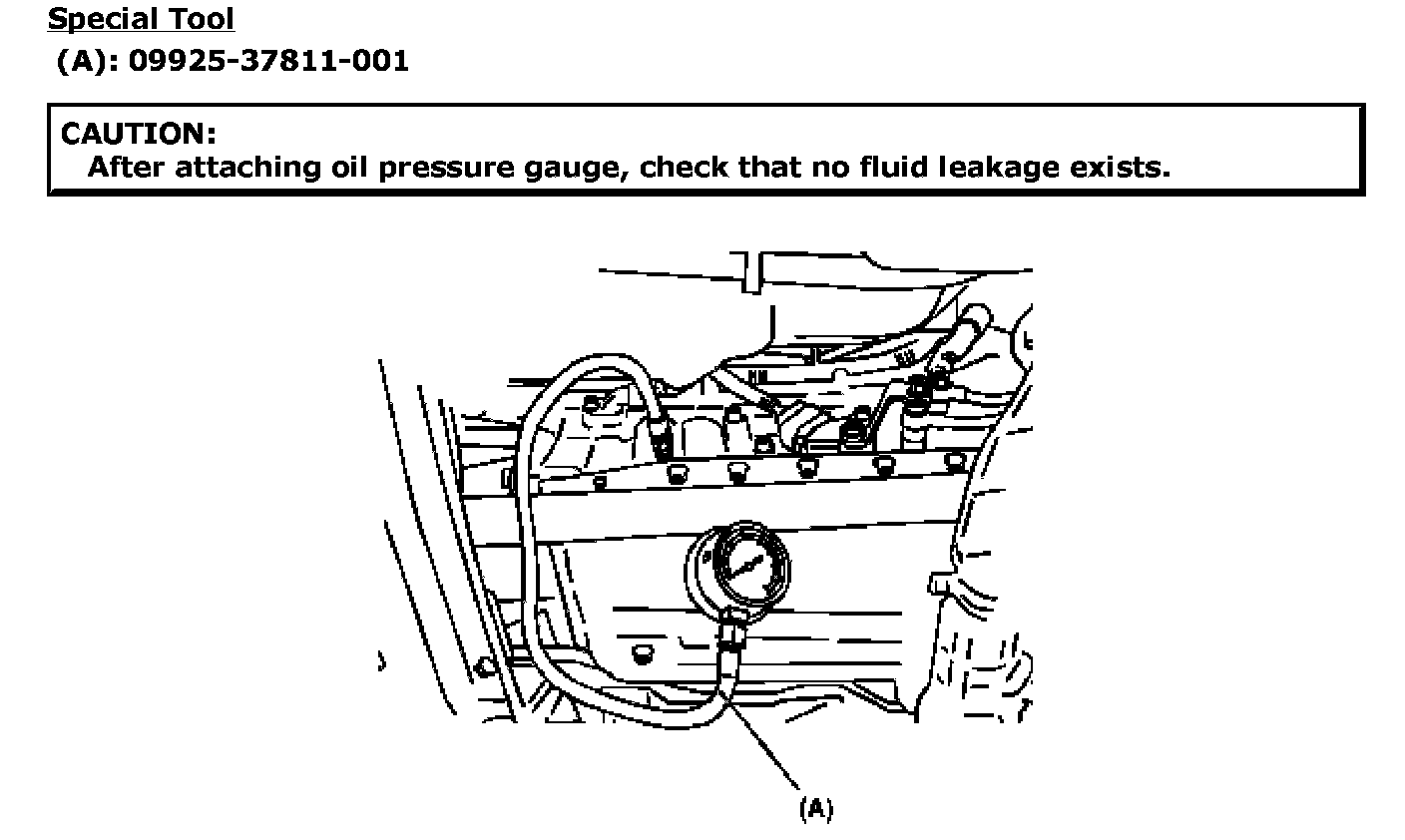 Special Tool
(A): 09925-37811-001

CAUTION:
After attaching oil pressure gauge, check that no fluid leakage exists.

(A)