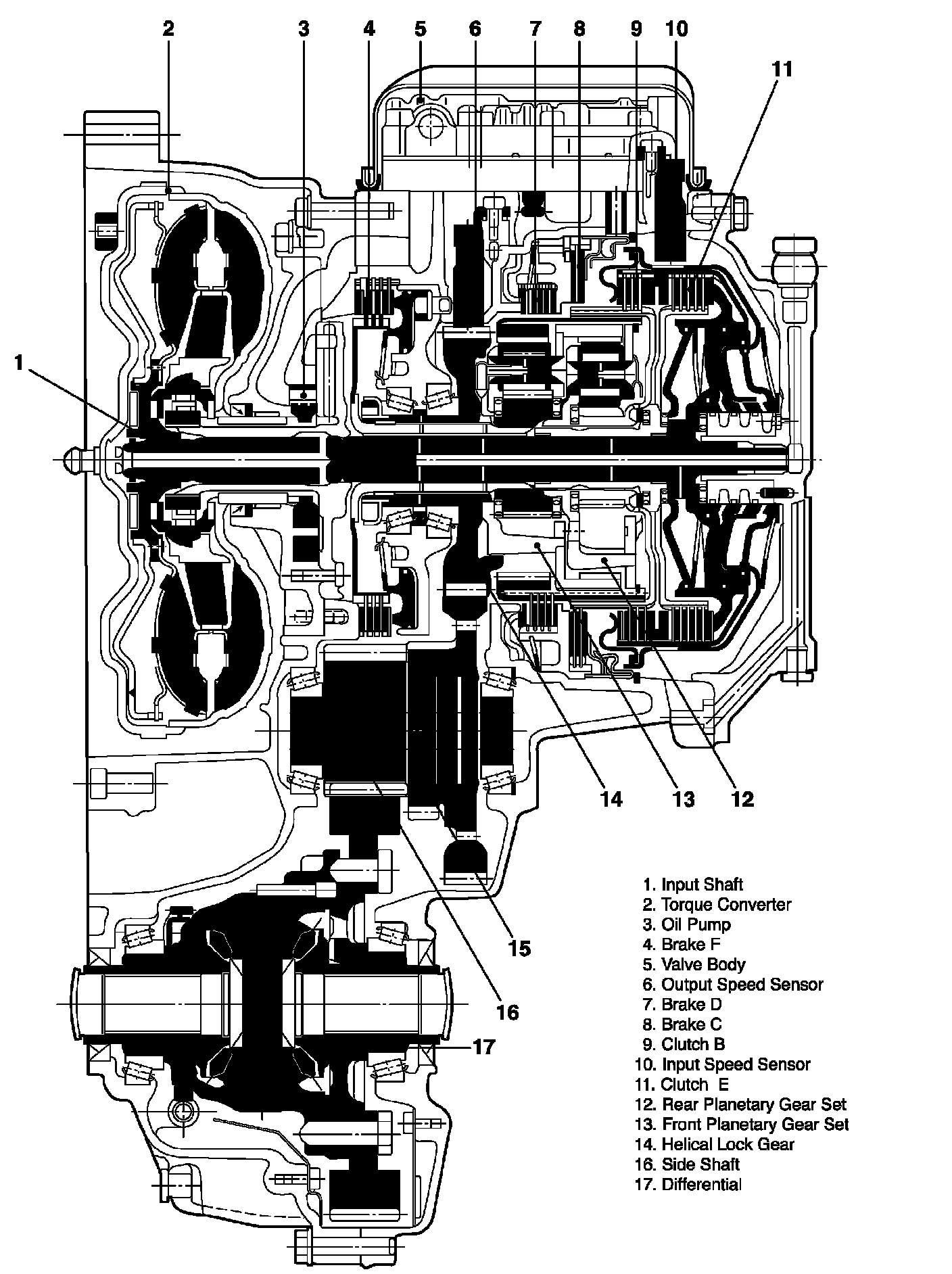 2 3 4 5 6 7 8 9 10

11

1

14 13 12

15

16

17

1. Input Shaft
2. Torque Converter
3. Oil Pump
4. Brake F
5. Valve Body
6. Output Speed Sensor
7. Brake D
8. Brake C
9. Clutch B
10. Input Speed Sensor
11. Clutch E
12. Rear Planetary Gear Set
13. Front Planetary Gear Set
14. Helical Lock Gear
16. Side Shaft
17. Differential