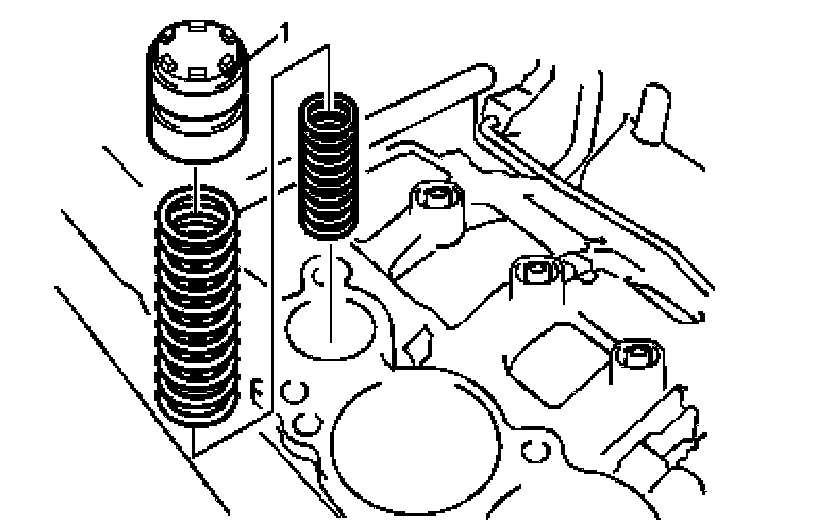 1