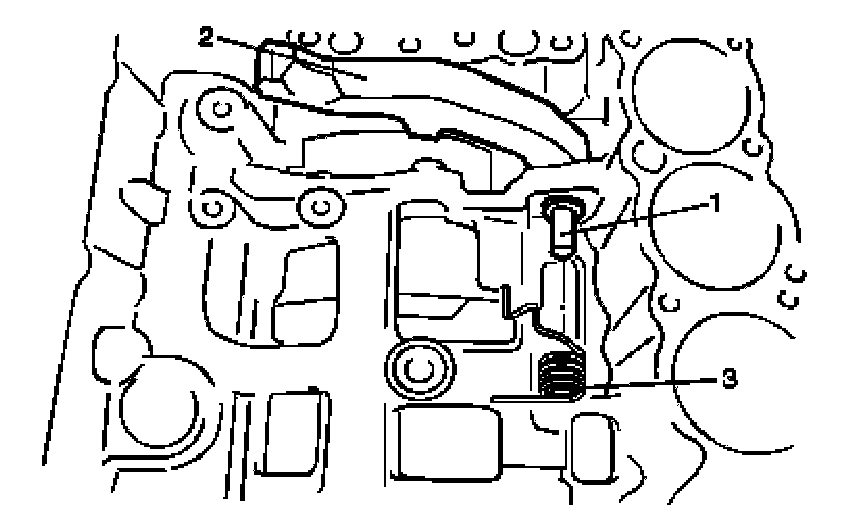 2
1
3