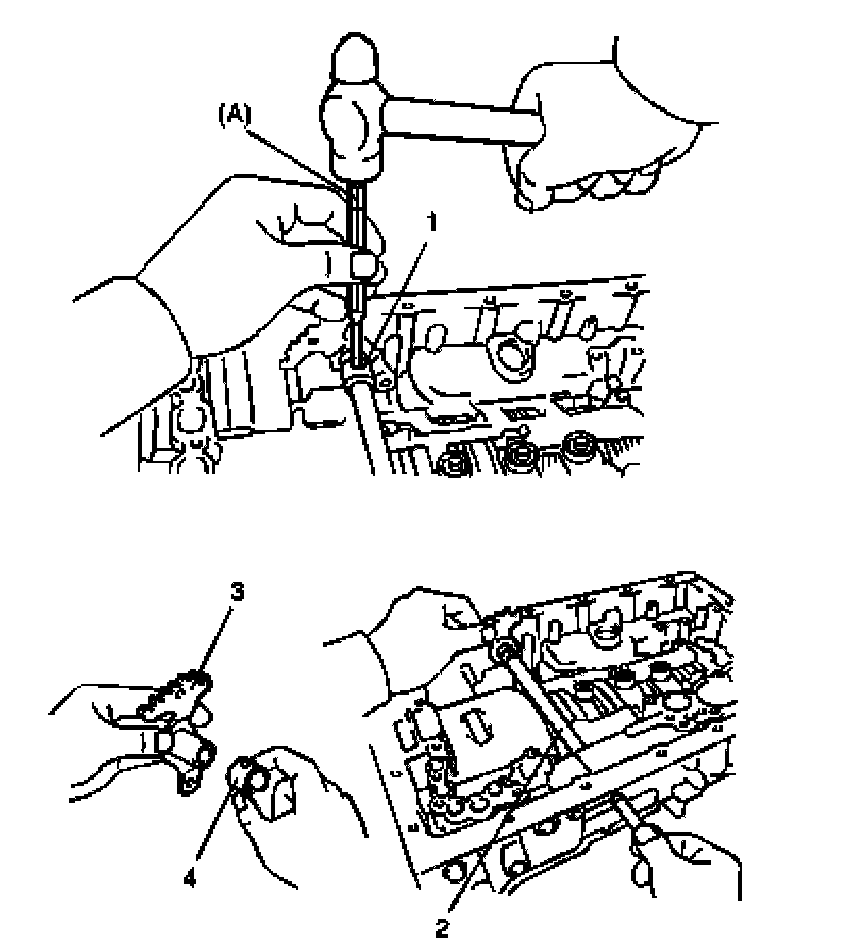 (A)

1

3

4

2