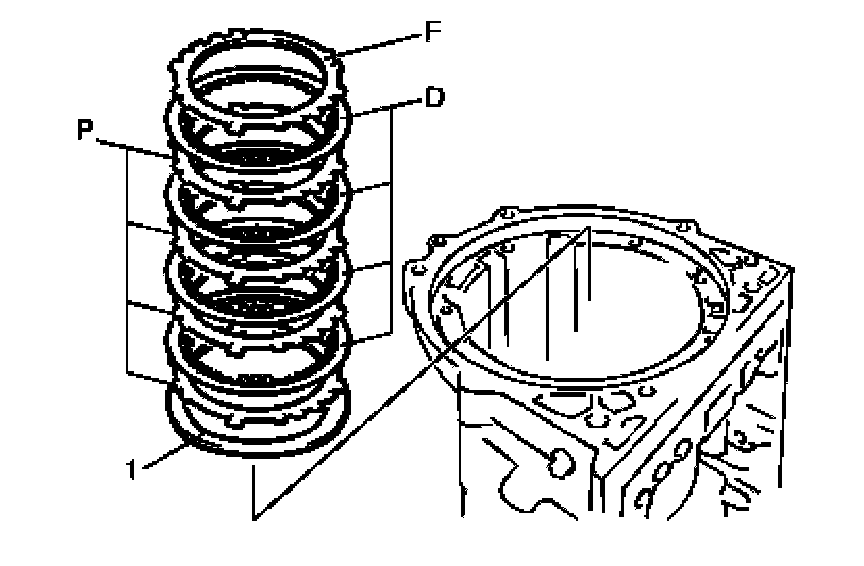 F
D
P
1