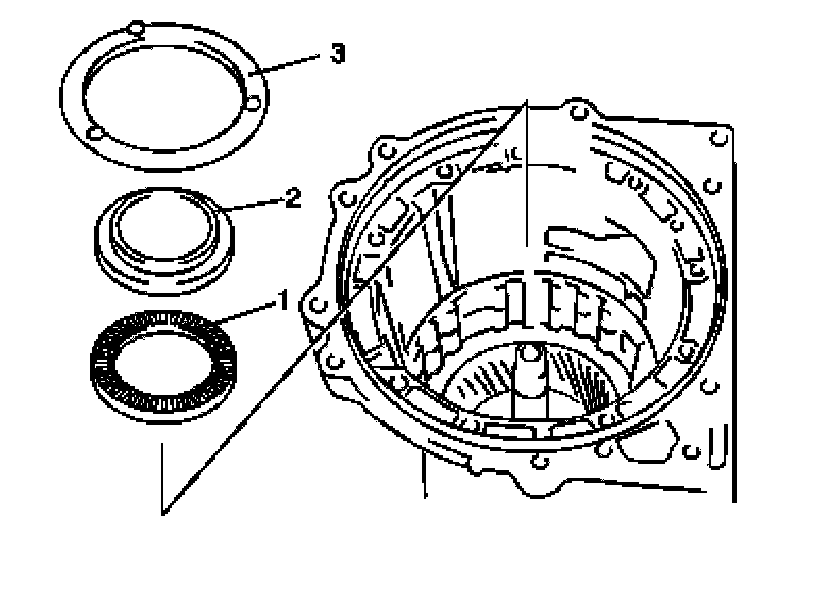 3

2

1